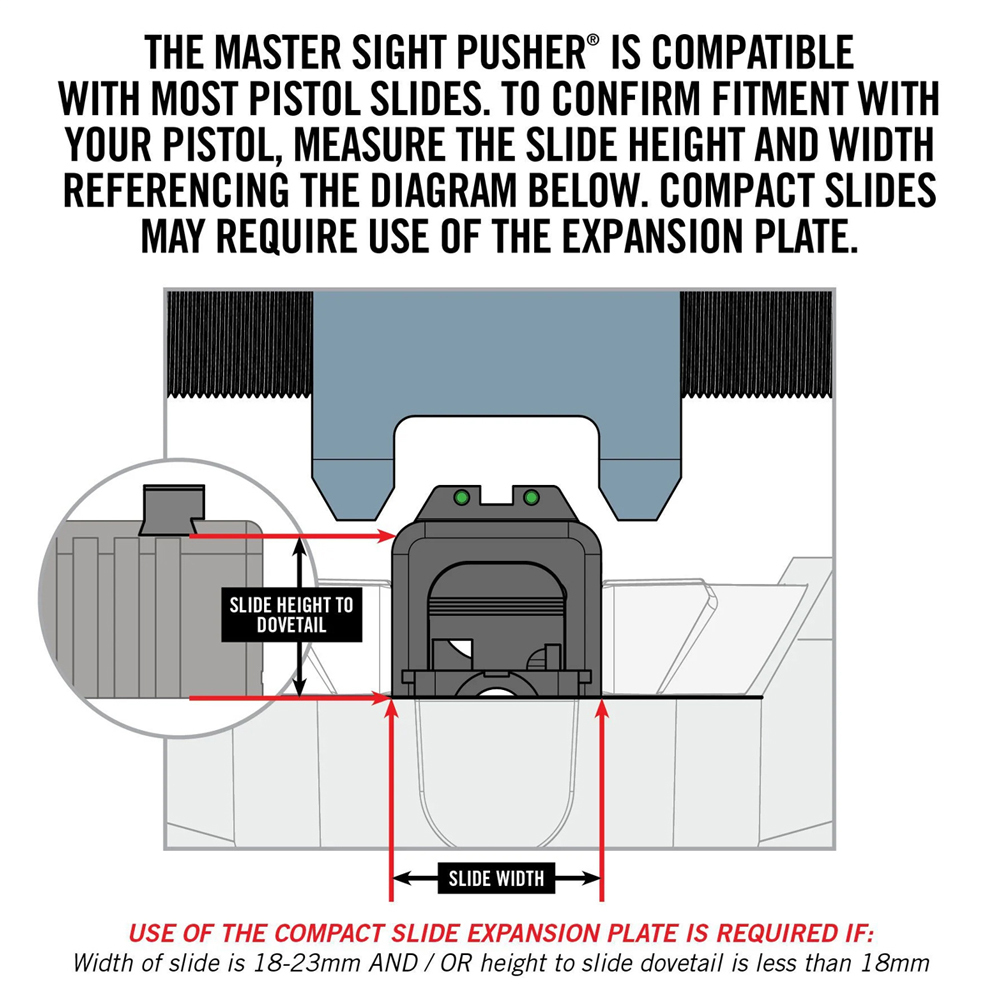 THE MASTER SIGHT PUSHER® IS COMPATIBLE WITH MOST PISTOL SLIDES. TO CONFIRM FITMENT WITH YOUR PISTOL, MEASURE THE SLIDE HEIGHT AND WIDTH REFERENCING THE DIAGRAM BELOW. COMPACT SLIDES MAY REQUIRE USE OF THE EXPANSION PLATE.

SLIDE HEIGHT TO DOVETAIL

SLIDE WIDTH

USE OF THE COMPACT SLIDE EXPANSION PLATE IS REQUIRED IF:
Width of slide is 18-23mm AND / OR height to slide dovetail is less than 18mm