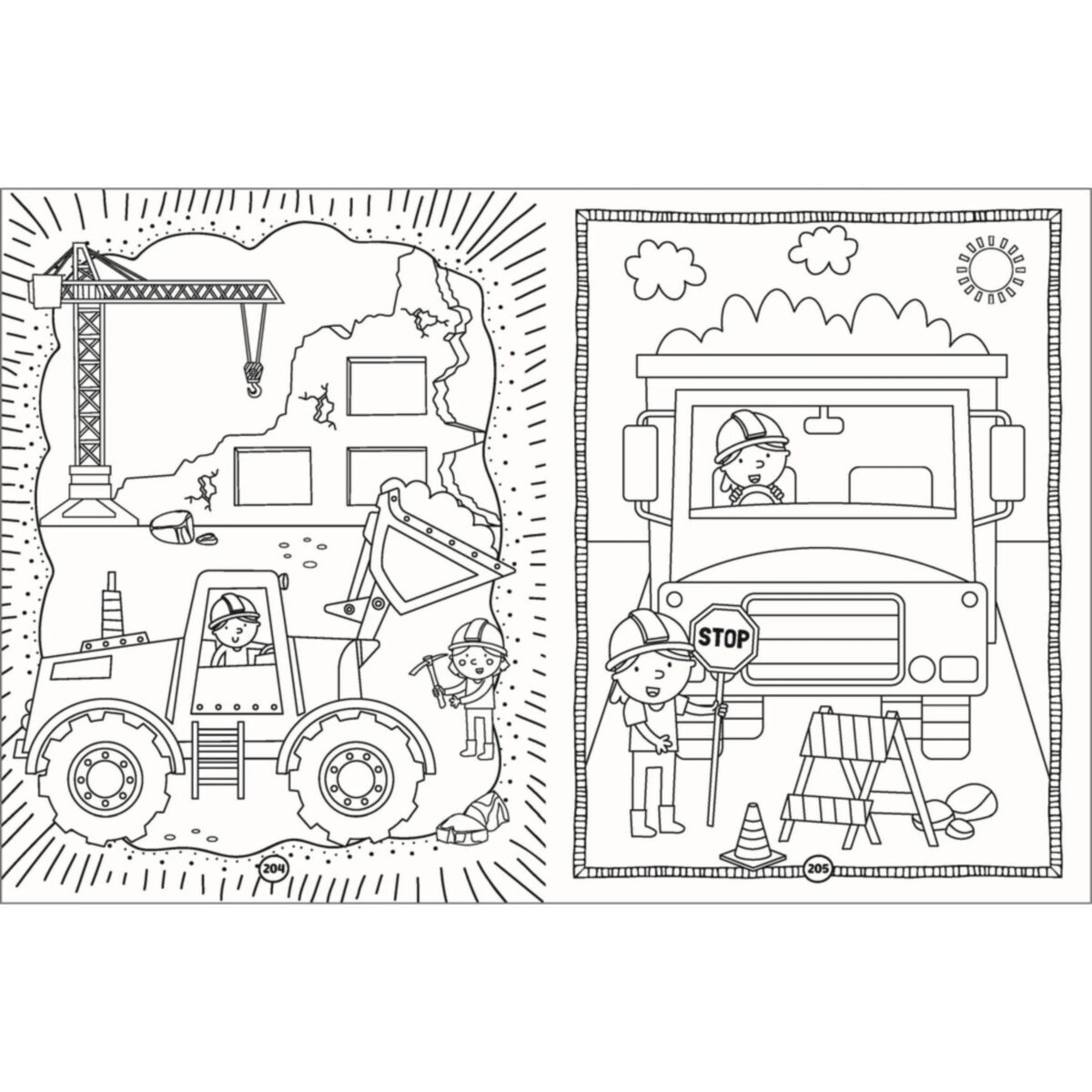 204

STOP

205