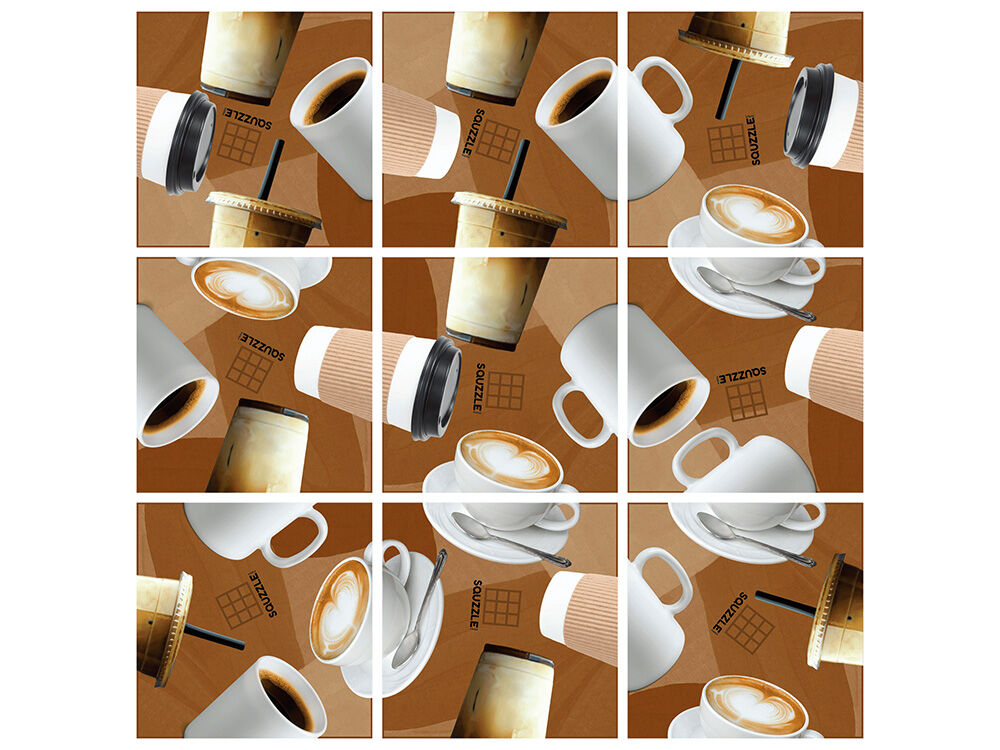 SQUZZLE!
SQUZZLE!
SQUZZLE!
SQUZZLE!
SQUZZLE!
SQUZZLE!
SQUZZLE!
SQUZZLE!
SQUZZLE!